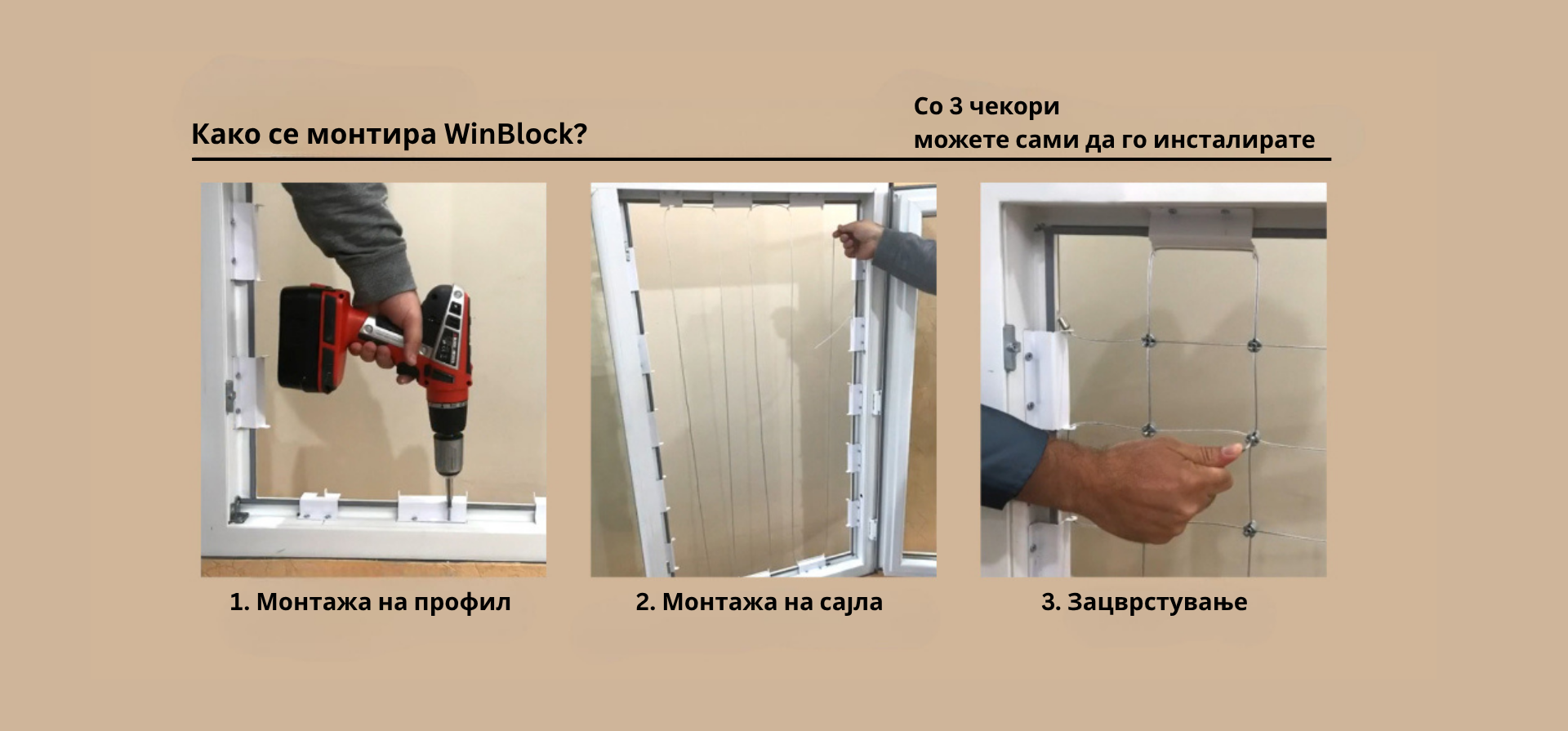 Како се монтира WinBlock?

Со 3 чекори
можете сами да го инсталирате

1. Монтажа на профил

2. Монтажа на сајла

3. Зацврстување